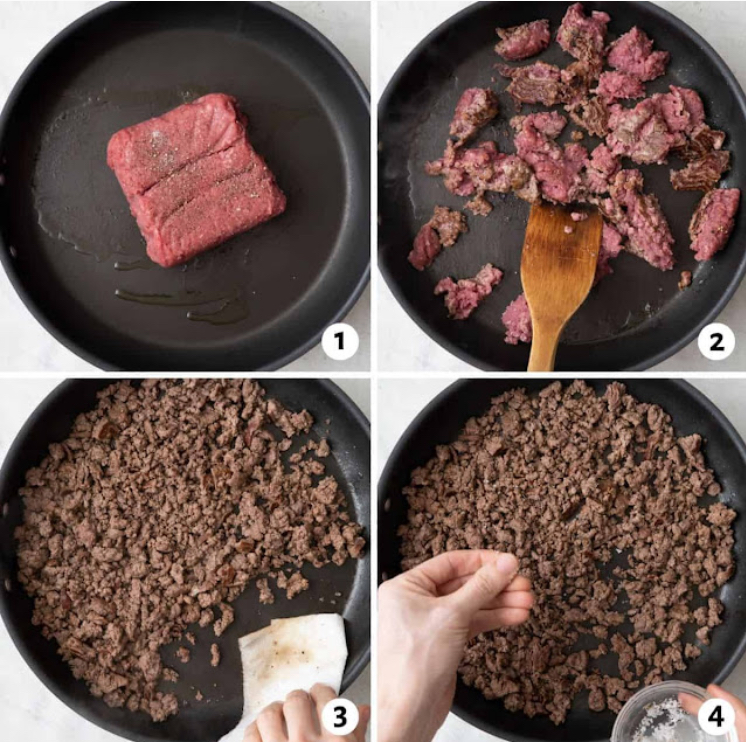 1
2
3
4